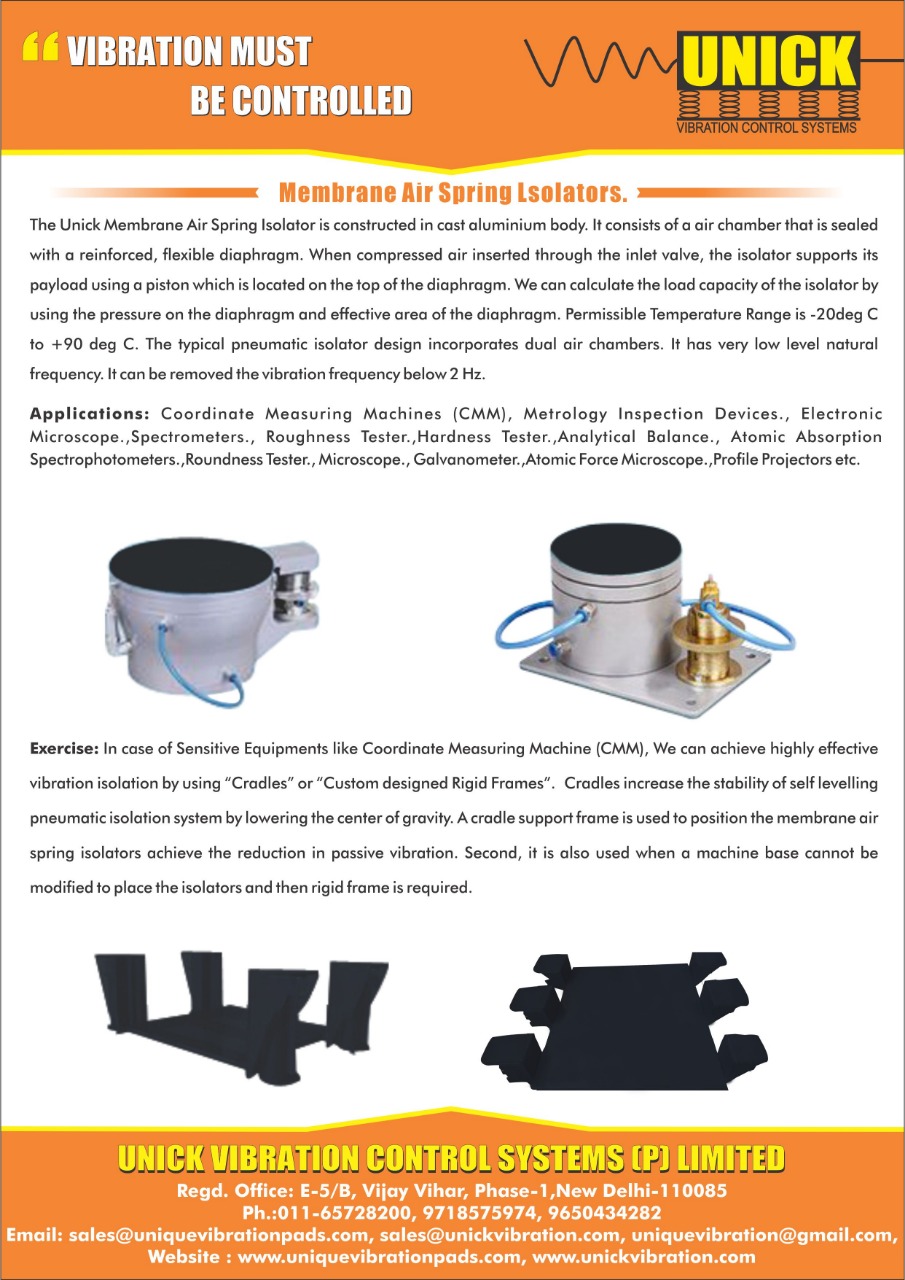 “ VIBRATION MUST BE CONTROLLED

UNICK
VIBRATION CONTROL SYSTEMS

Membrane Air Spring Lsolators.

The Unick Membrane Air Spring Isolator is constructed in cast aluminium body. It consists of a air chamber that is sealed with a reinforced, flexible diaphragm. When compressed air inserted through the inlet valve, the isolator supports its payload using a piston which is located on the top of the diaphragm. We can calculate the load capacity of the isolator by using the pressure on the diaphragm and effective area of the diaphragm. Permissible Temperature Range is -20deg C to +90 deg C. The typical pneumatic isolator design incorporates dual air chambers. It has very low level natural frequency. It can be removed the vibration frequency below 2 Hz.

Applications: Coordinate Measuring Machines (CMM), Metrology Inspection Devices., Electronic Microscope.,Spectrometers., Roughness Tester.,Hardness Tester.,Analytical Balance., Atomic Absorption Spectrophotometers.,Roundness Tester., Microscope., Galvanometer.,Atomic Force Microscope.,Profile Projectors etc.

Exercise: In case of Sensitive Equipments like Coordinate Measuring Machine (CMM), We can achieve highly effective vibration isolation by using “Cradles” or “Custom designed Rigid Frames”. Cradles increase the stability of self levelling pneumatic isolation system by lowering the center of gravity. A cradle support frame is used to position the membrane air spring isolators achieve the reduction in passive vibration. Second, it is also used when a machine base cannot be modified to place the isolators and then rigid frame is required.

UNICK VIBRATION CONTROL SYSTEMS (P) LIMITED
Regd. Office: E-5/B, Vijay Vihar, Phase-1,New Delhi-110085
Ph.:011-65728200, 9718575974, 9650434282
Email: sales@uniquevibrationpads.com, sales@unickvibration.com, uniquevibration@gmail.com,
Website : www.uniquevibrationpads.com, www.unickvibration.com